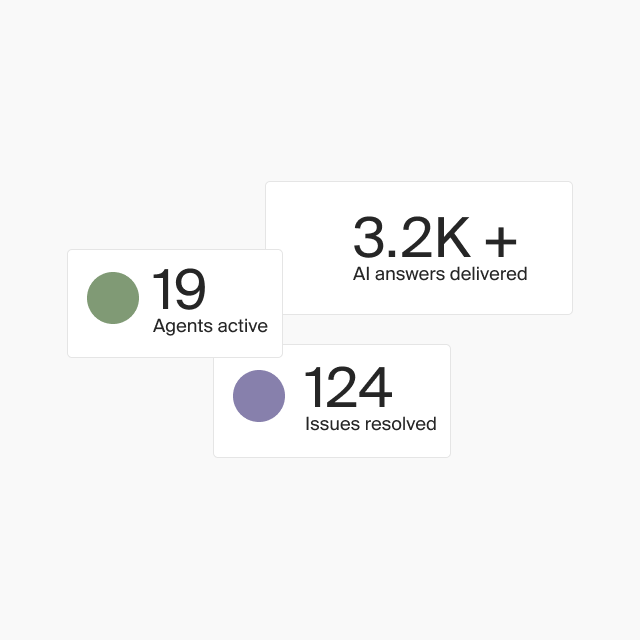 3.2K +
AI answers delivered

19
Agents active

124
Issues resolved